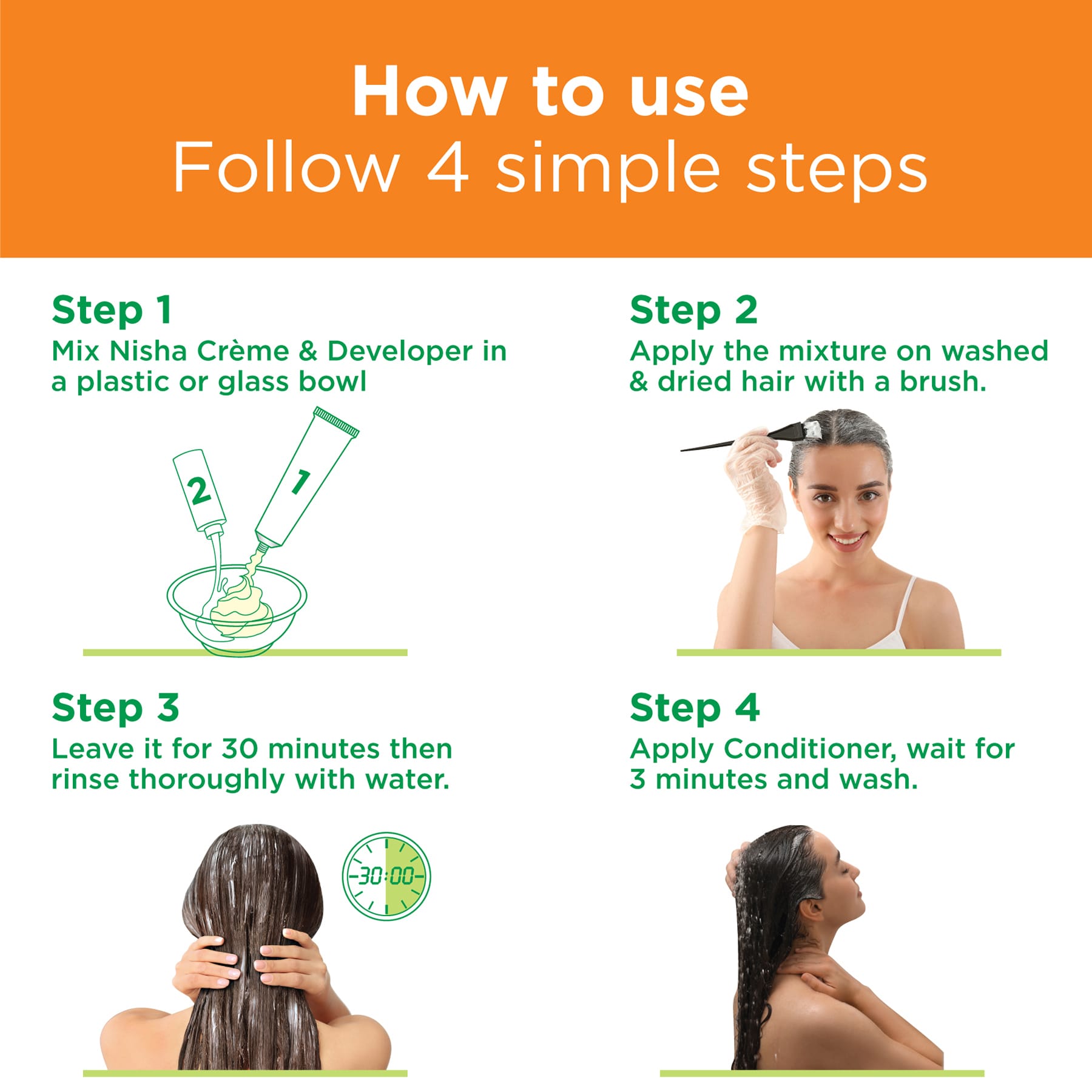 How to use
Follow 4 simple steps

Step 1
Mix Nisha Crème & Developer in a plastic or glass bowl

2

1

Step 2
Apply the mixture on washed & dried hair with a brush.

Step 3
Leave it for 30 minutes then rinse thoroughly with water.

30:00

Step 4
Apply Conditioner, wait for 3 minutes and wash.