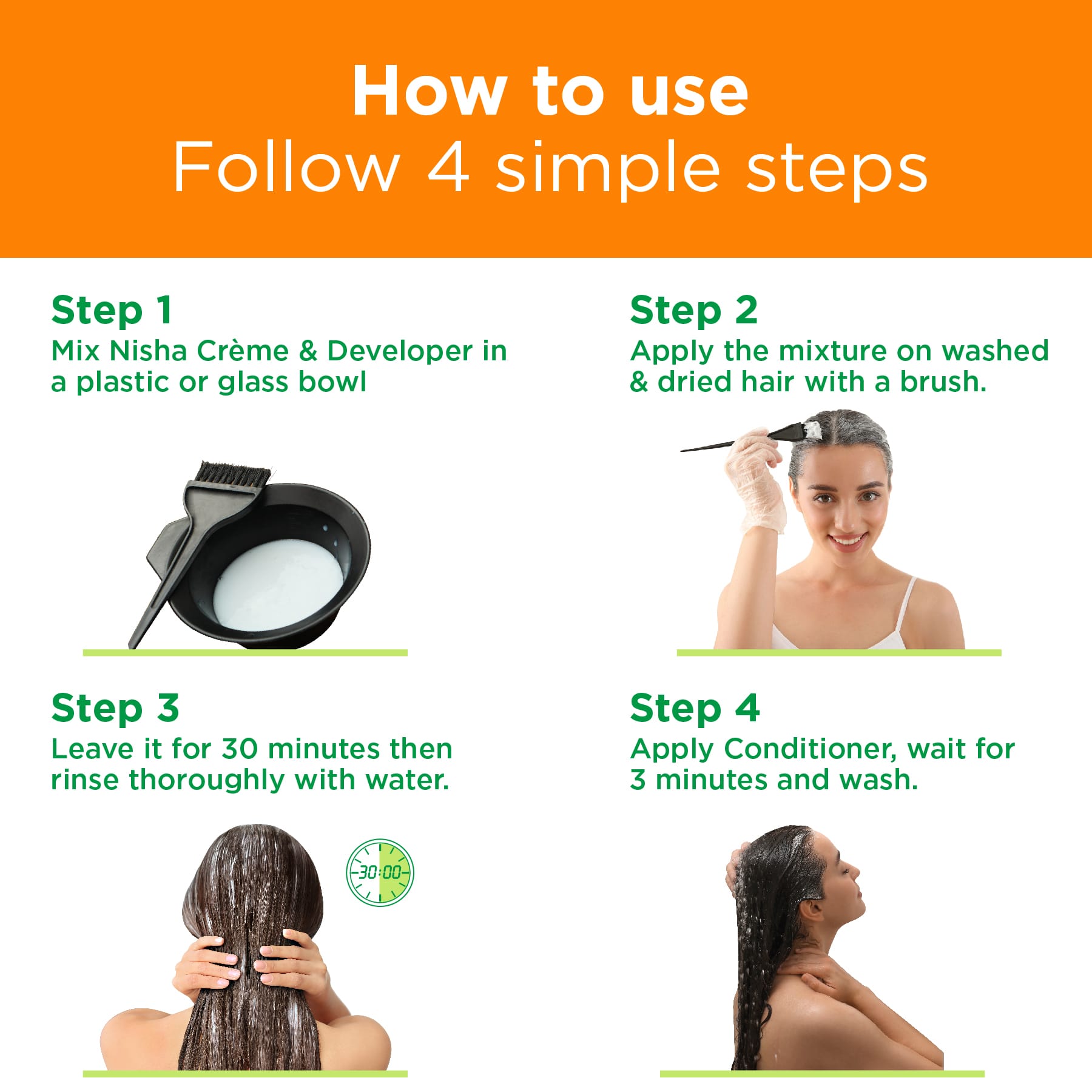 How to use
Follow 4 simple steps

Step 1
Mix Nisha Crème & Developer in a plastic or glass bowl

Step 2
Apply the mixture on washed & dried hair with a brush.

Step 3
Leave it for 30 minutes then rinse thoroughly with water.

30:00

Step 4
Apply Conditioner, wait for 3 minutes and wash.