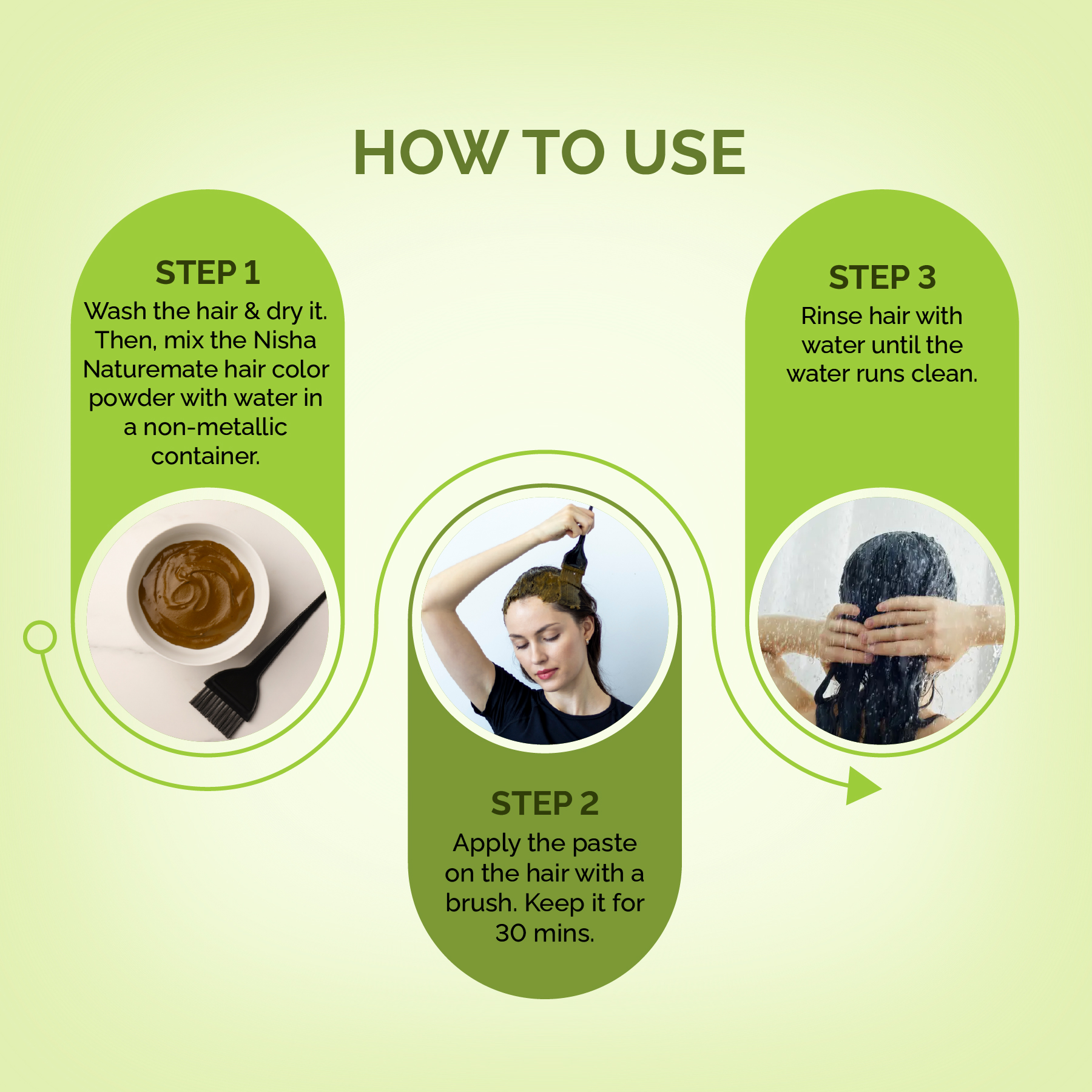 HOW TO USE

STEP 1
Wash the hair & dry it. Then, mix the Nisha Naturemate hair color powder with water in a non-metallic container.

STEP 2
Apply the paste on the hair with a brush. Keep it for 30 mins.

STEP 3
Rinse hair with water until the water runs clean.