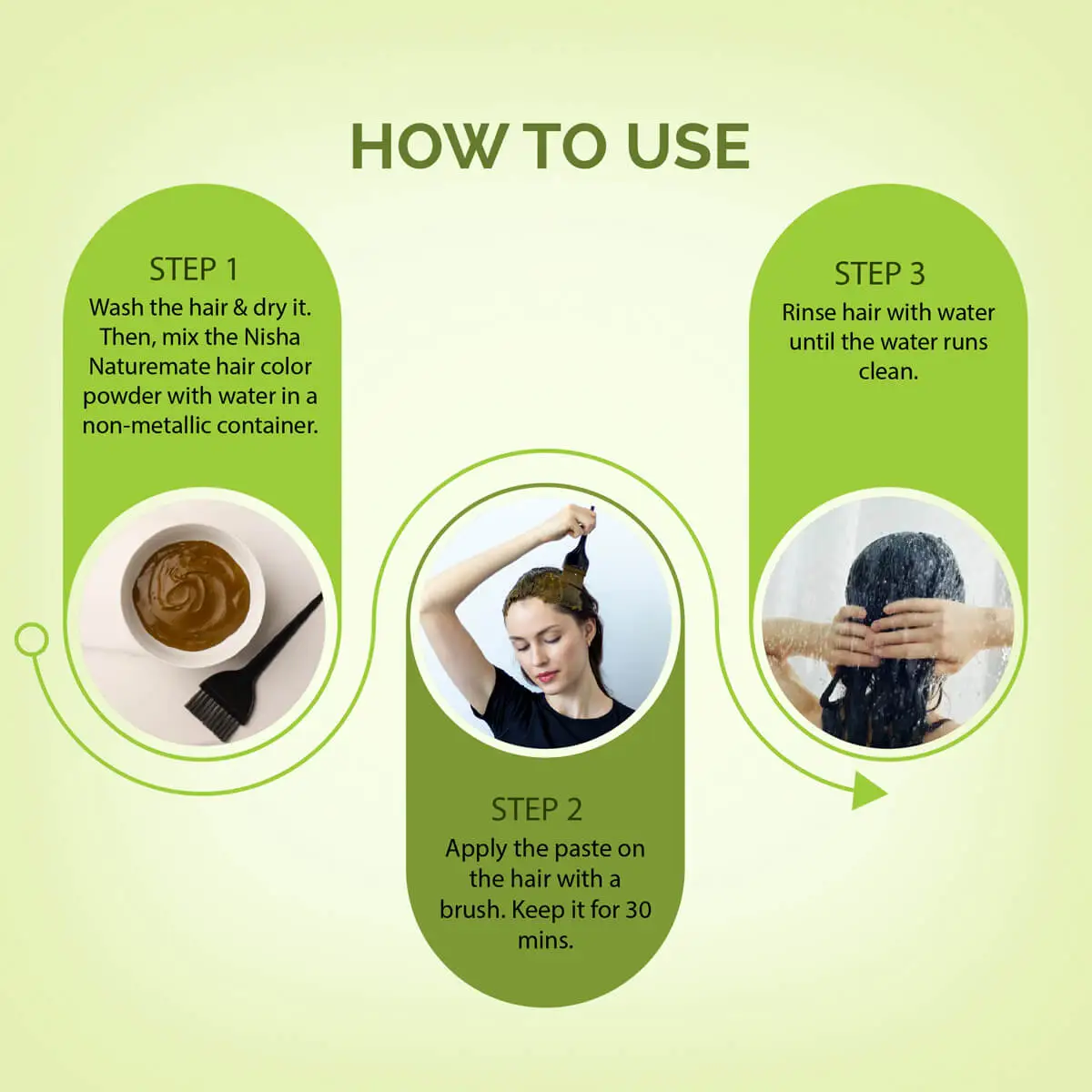 HOW TO USE

STEP 1
Wash the hair & dry it. Then, mix the Nisha Naturemate hair color powder with water in a non-metallic container.

STEP 2
Apply the paste on the hair with a brush. Keep it for 30 mins.

STEP 3
Rinse hair with water until the water runs clean.