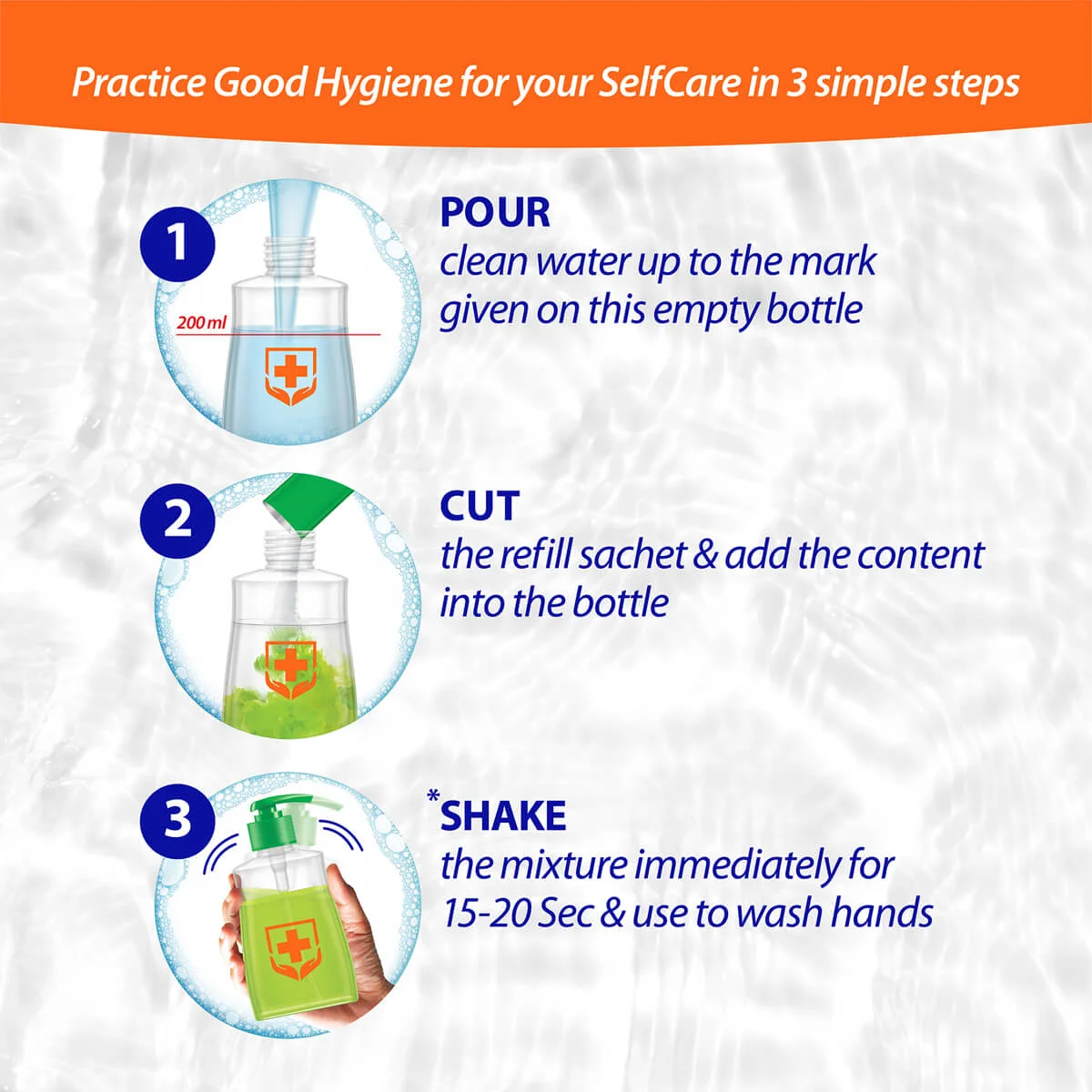 Practice Good Hygiene for your SelfCare in 3 simple steps

1

200 ml

POUR
clean water up to the mark given on this empty bottle

2

CUT
the refill sachet & add the content into the bottle

3

*SHAKE
the mixture immediately for 15-20 Sec & use to wash hands