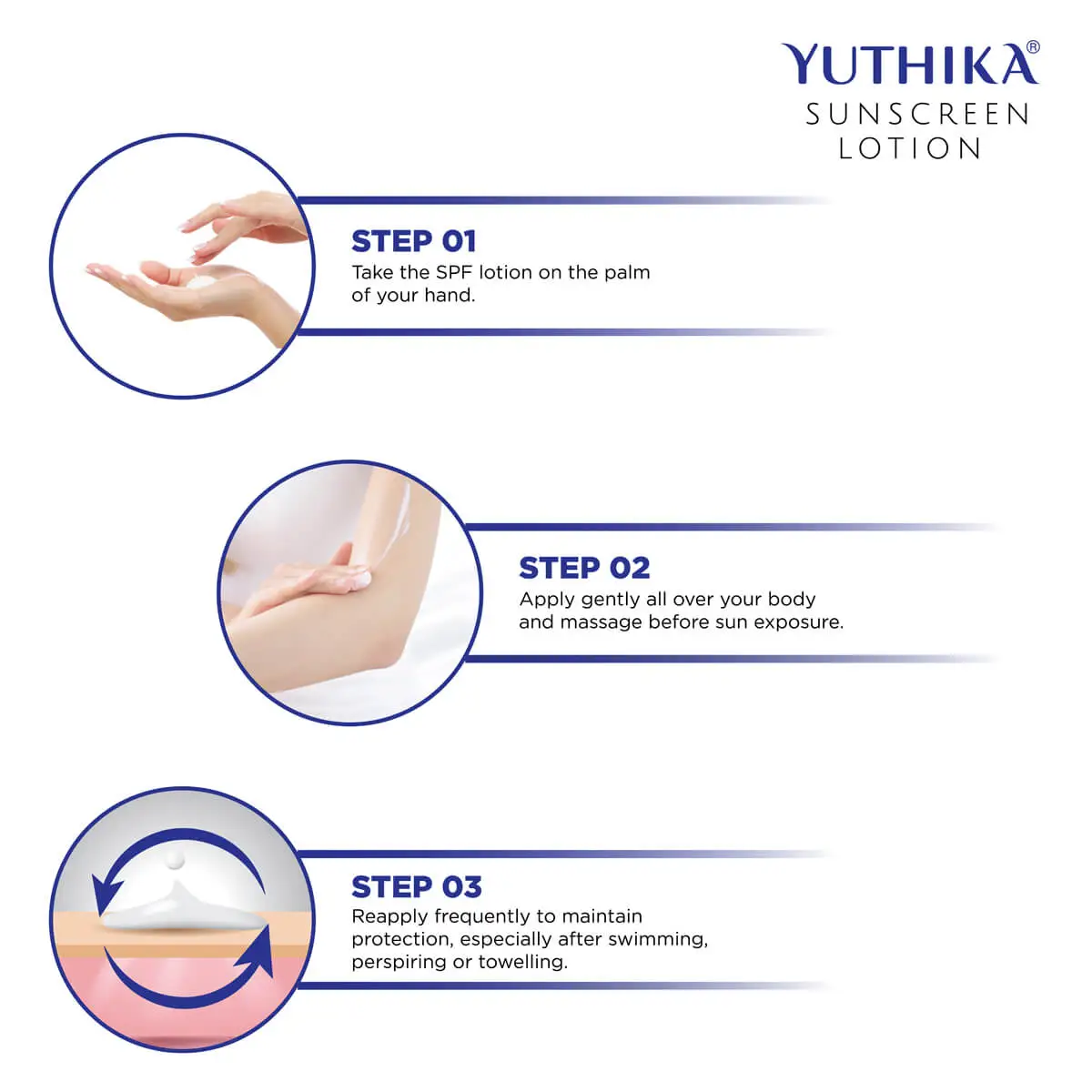 YUTHIKA®
SUNSCREEN
LOTION

STEP 01
Take the SPF lotion on the palm of your hand.

STEP 02
Apply gently all over your body and massage before sun exposure.

STEP 03
Reapply frequently to maintain protection, especially after swimming, perspiring or towelling.