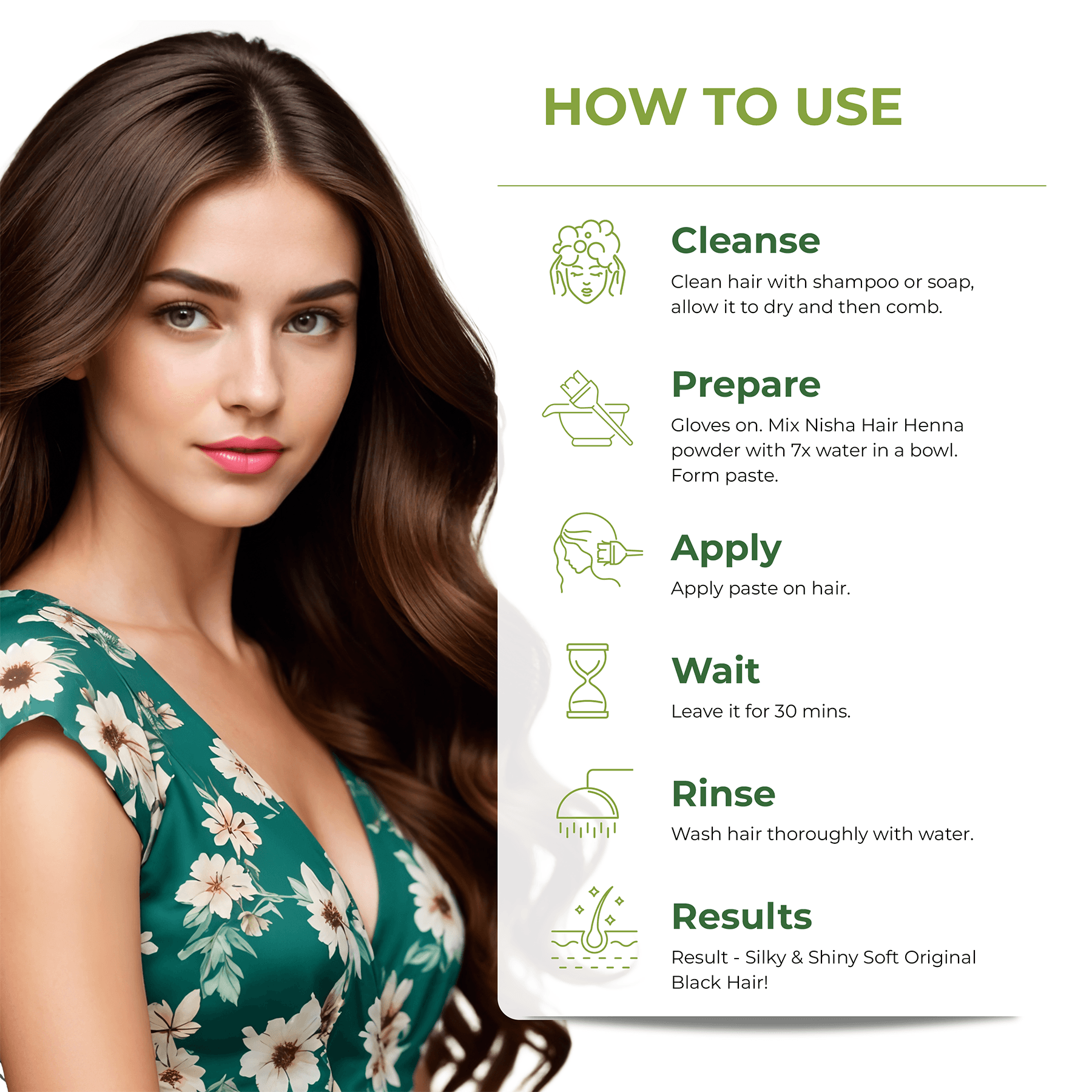 HOW TO USE

Cleanse
Clean hair with shampoo or soap, allow it to dry and then comb.

Prepare
Gloves on. Mix Nisha Hair Henna powder with 7x water in a bowl. Form paste.

Apply
Apply paste on hair.

Wait
Leave it for 30 mins.

Rinse
Wash hair thoroughly with water.

Results
Result - Silky & Shiny Soft Original Black Hair!