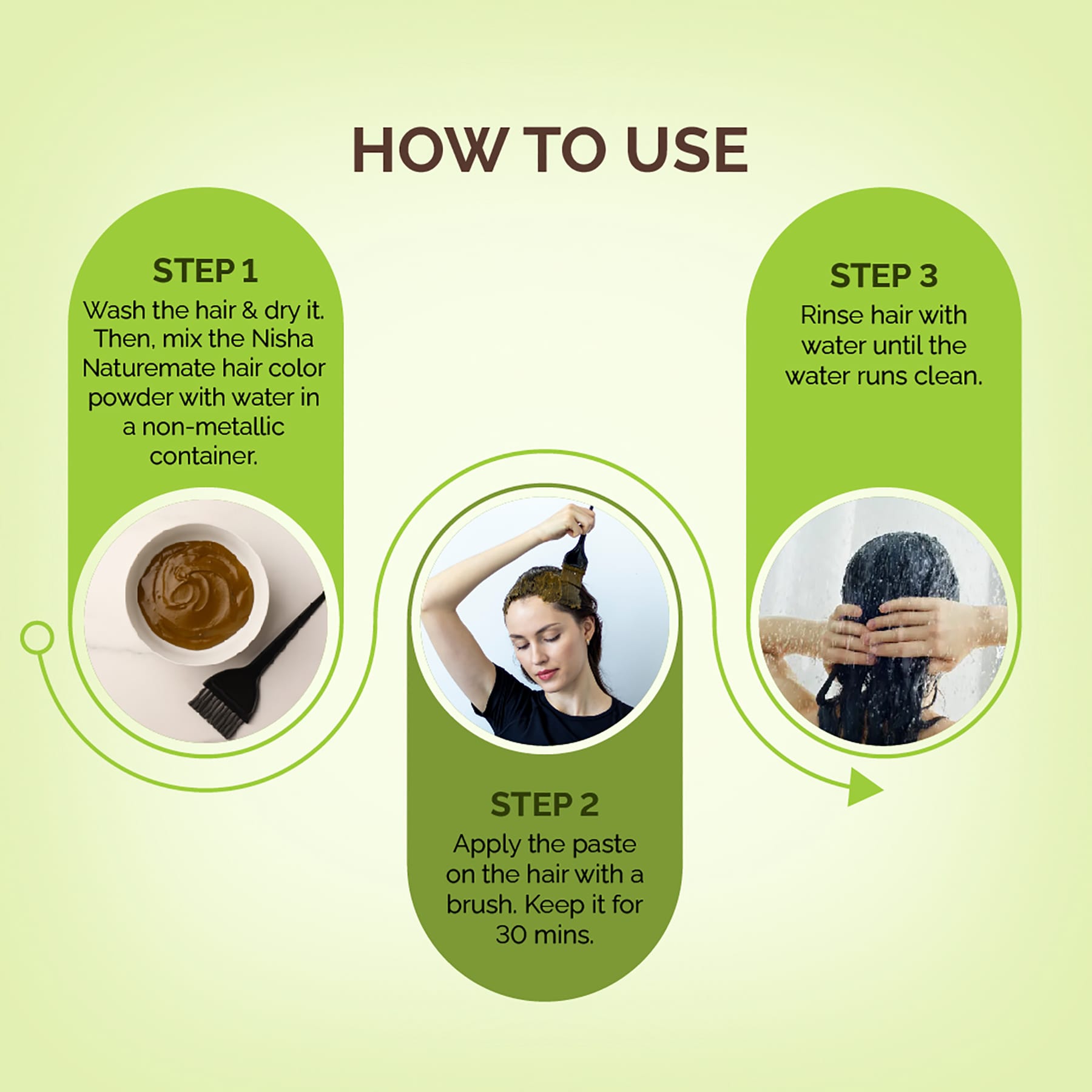 HOW TO USE

STEP 1
Wash the hair & dry it. Then, mix the Nisha Naturemate hair color powder with water in a non-metallic container.

STEP 2
Apply the paste on the hair with a brush. Keep it for 30 mins.

STEP 3
Rinse hair with water until the water runs clean.